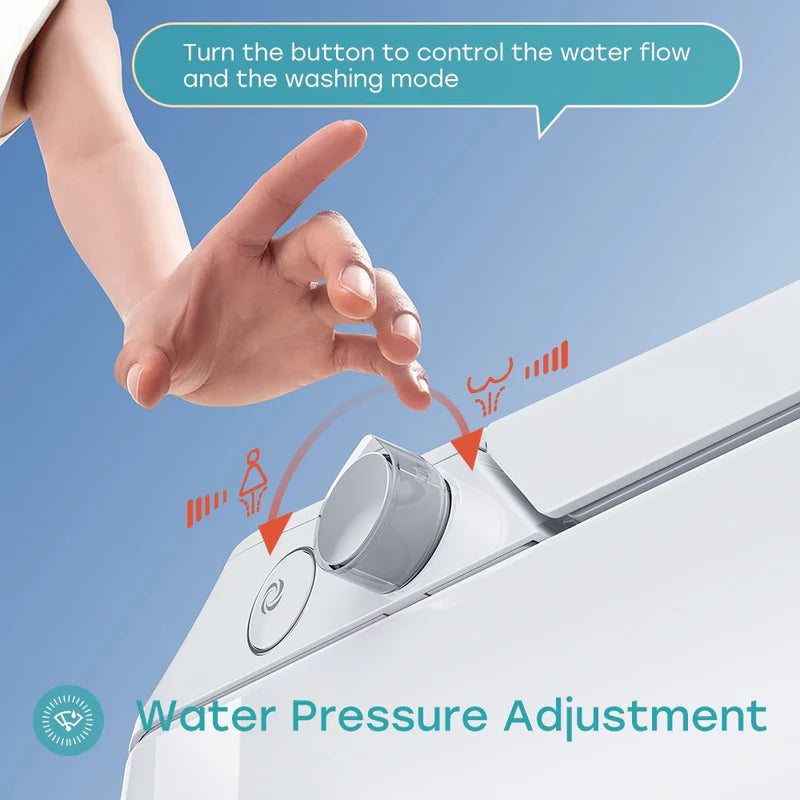 Turn the button to control the water flow and the washing mode

Water Pressure Adjustment