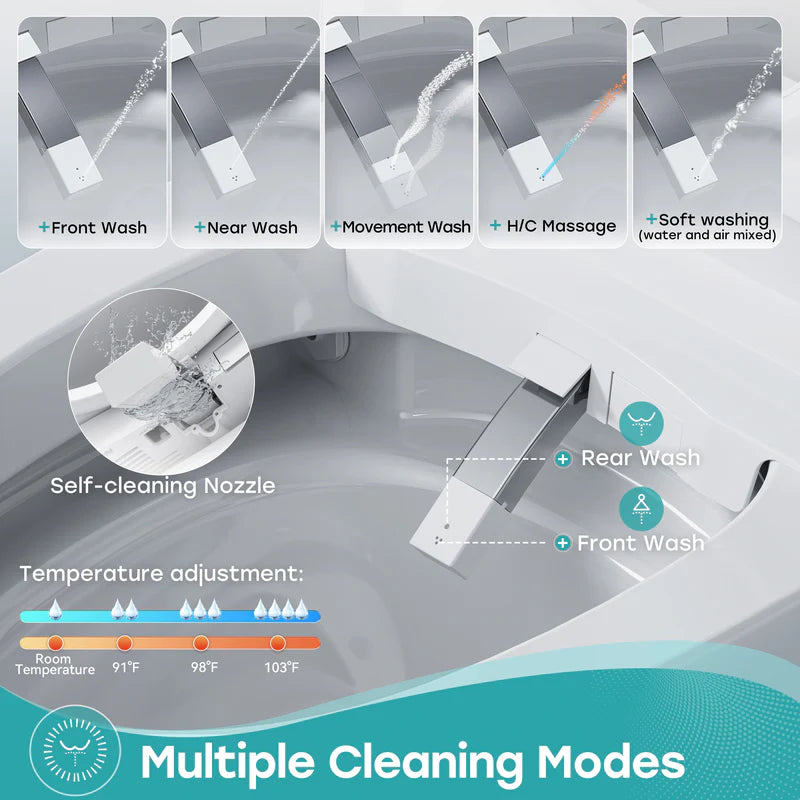 +Front Wash

+Near Wash

+Movement Wash

+ H/C Massage

+Soft washing
(water and air mixed)

Self-cleaning Nozzle

+ Rear Wash

+ Front Wash

Temperature adjustment:

Room Temperature

91°F

98°F

103°F

Multiple Cleaning Modes