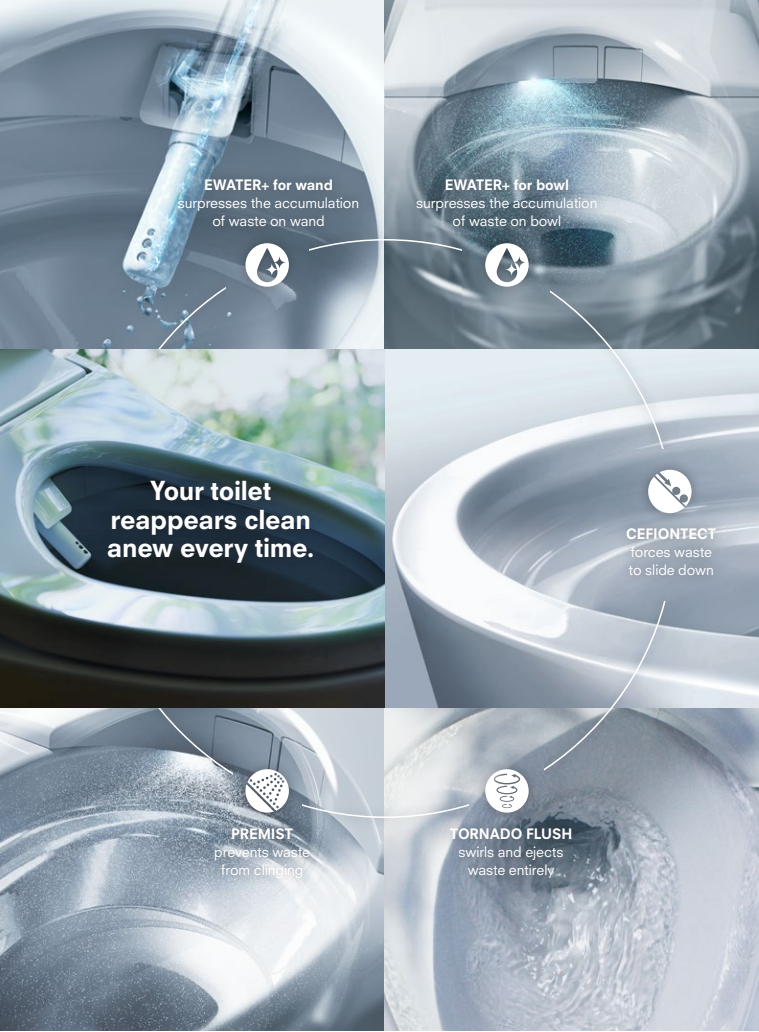 EWATER+ for wand
surpresses the accumulation of waste on wand

EWATER+ for bowl
surpresses the accumulation of waste on bowl

Your toilet reappears clean anew every time.

CEFIONTECT
forces waste to slide down

PREMIST
prevents waste from clinging

TORNADO FLUSH
swirls and ejects waste entirely