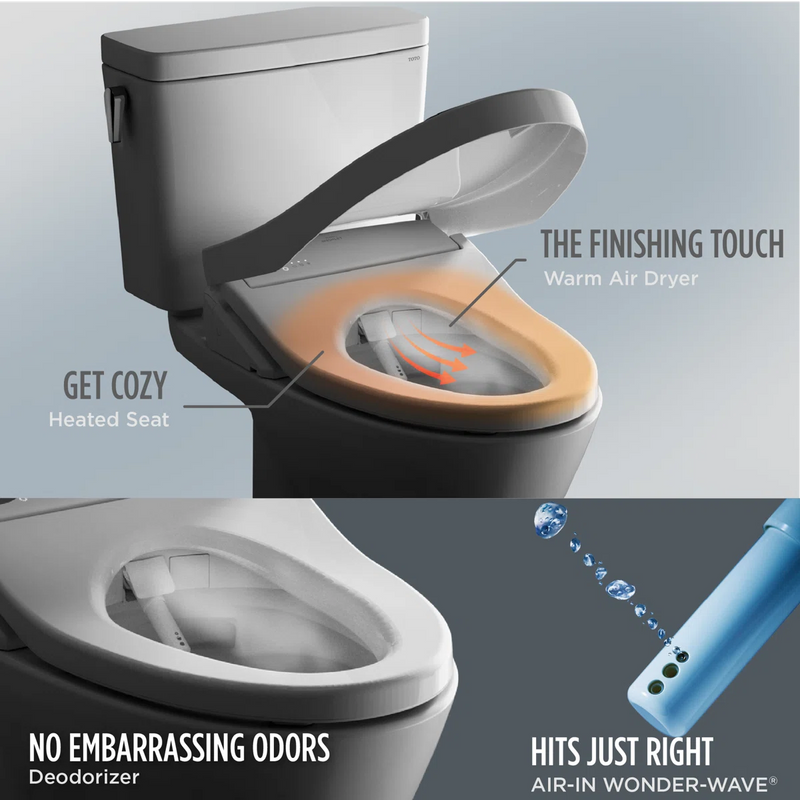 TOTO

THE FINISHING TOUCH
Warm Air Dryer

GET COZY
Heated Seat

NO EMBARRASSING ODORS
Deodorizer

HITS JUST RIGHT
AIR-IN WONDER-WAVE®